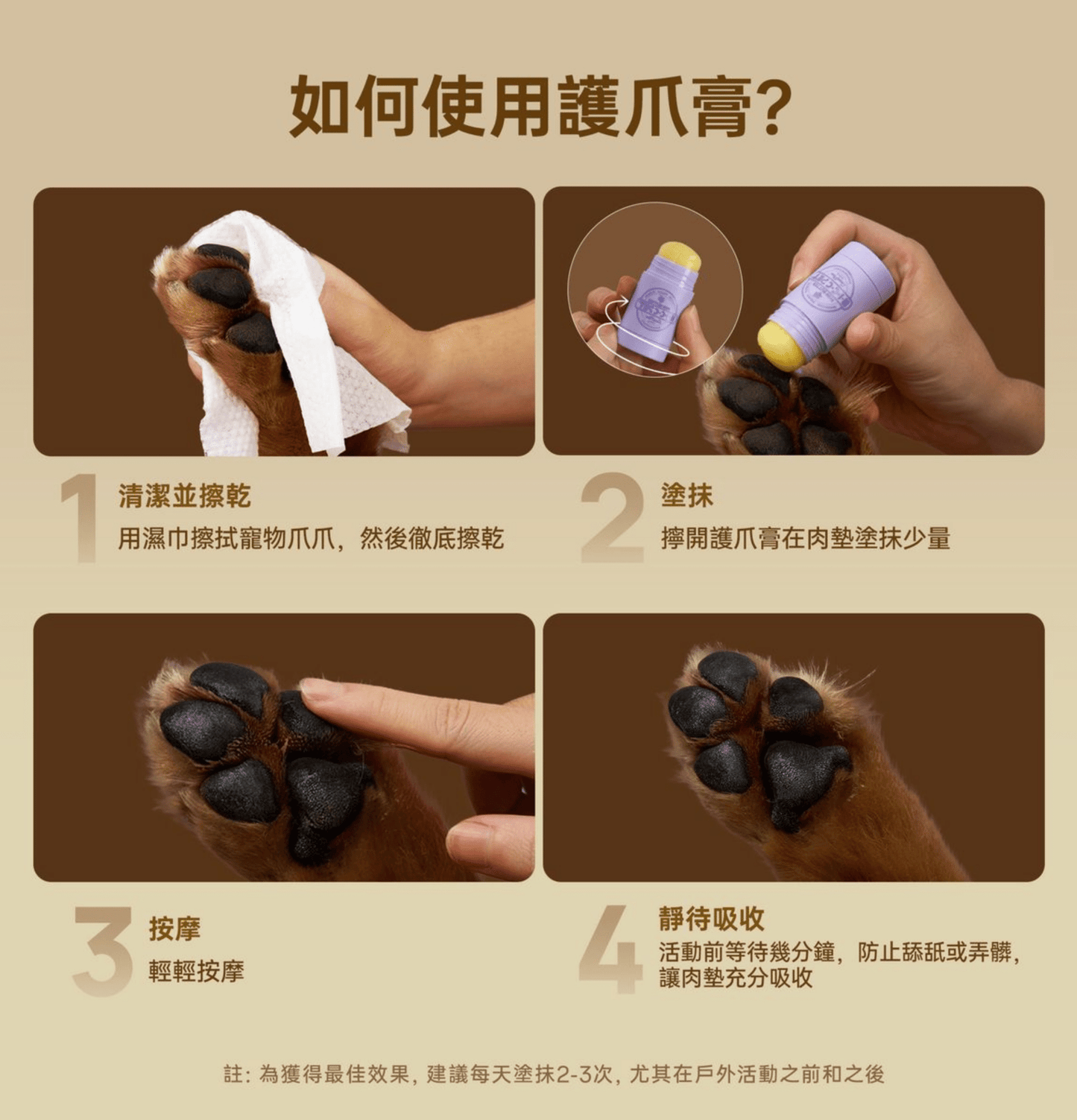 如何使用護爪膏?

1
清潔並擦乾
用濕巾擦拭寵物爪爪，然後徹底擦乾

2
塗抹
擰開護爪膏在肉墊塗抹少量

3
按摩
輕輕按摩

4
靜待吸收
活動前等待幾分鐘，防止舔舐或弄髒，讓肉墊充分吸收

註：為獲得最佳效果，建議每天塗抹2-3次，尤其在戶外活動之前和之後